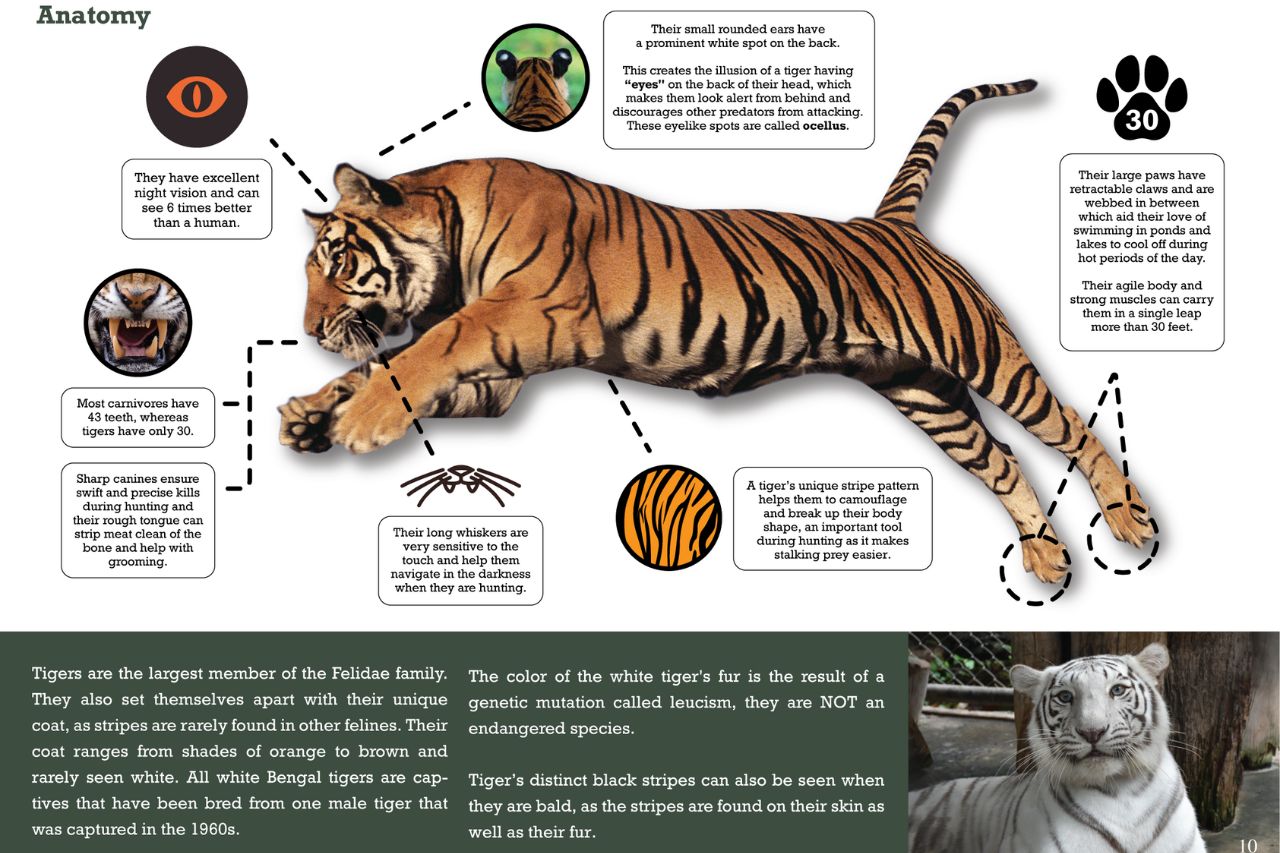 Anatomy

They have excellent night vision and can see 6 times better than a human.

Their small rounded ears have a prominent white spot on the back.

This creates the illusion of a tiger having "eyes" on the back of their head, which makes them look alert from behind and discourages other predators from attacking. These eyelike spots are called ocellus.

30

Their large paws have retractable claws and are webbed in between which aid their love of swimming in ponds and lakes to cool off during hot periods of the day.

Their agile body and strong muscles can carry them in a single leap more than 30 feet.

Most carnivores have 43 teeth, whereas tigers have only 30.

Sharp canines ensure swift and precise kills during hunting and their rough tongue can strip meat clean of the bone and help with grooming.

Their long whiskers are very sensitive to the touch and help them navigate in the darkness when they are hunting.

A tiger's unique stripe pattern helps them to camouflage and break up their body shape, an important tool during hunting as it makes stalking prey easier.

Tigers are the largest member of the Felidae family. They also set themselves apart with their unique coat, as stripes are rarely found in other felines. Their coat ranges from shades of orange to brown and rarely seen white. All white Bengal tigers are captives that have been bred from one male tiger that was captured in the 1960s.

The color of the white tiger's fur is the result of a genetic mutation called leucism, they are NOT an endangered species.

Tiger's distinct black stripes can also be seen when they are bald, as the stripes are found on their skin as well as their fur.

10