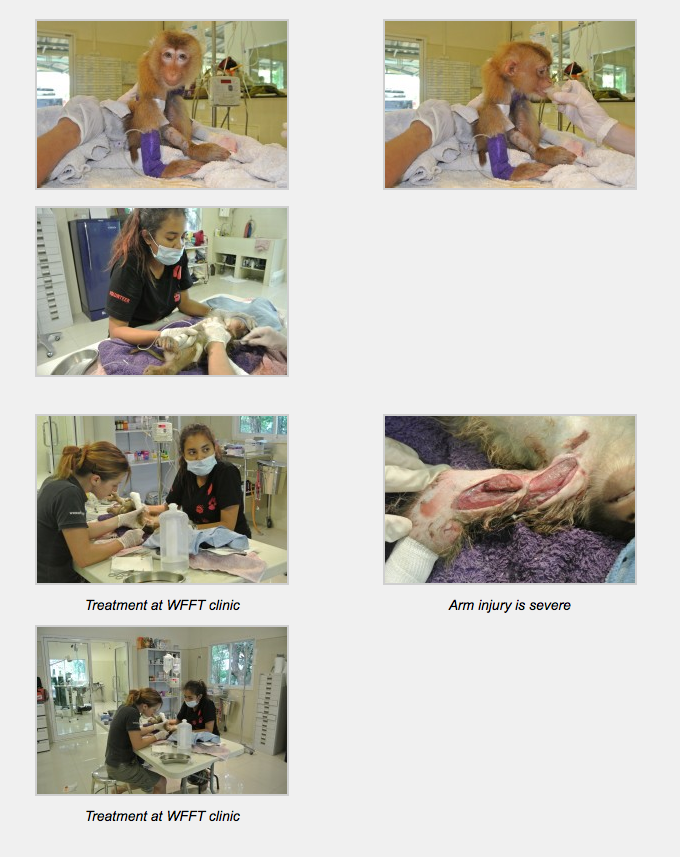 Treatment at WFFT clinic

Arm injury is severe

Treatment at WFFT clinic